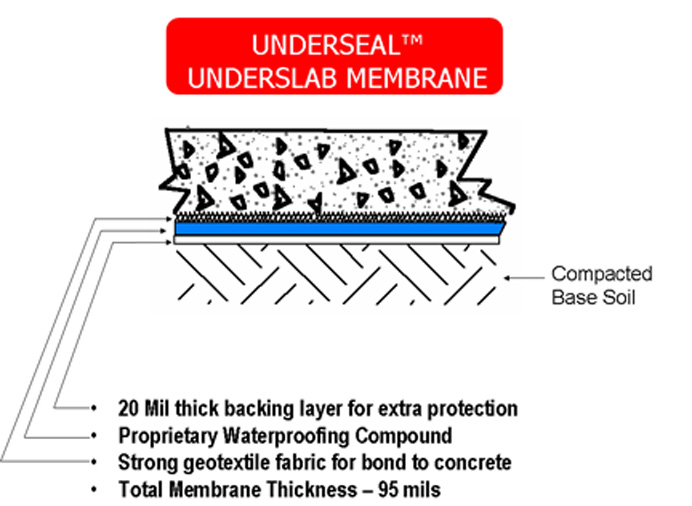 UNDERSEAL™
UNDERSLAB MEMBRANE

Compacted Base Soil

• 20 Mil thick backing layer for extra protection
• Proprietary Waterproofing Compound
• Strong geotextile fabric for bond to concrete
• Total Membrane Thickness – 95 mils